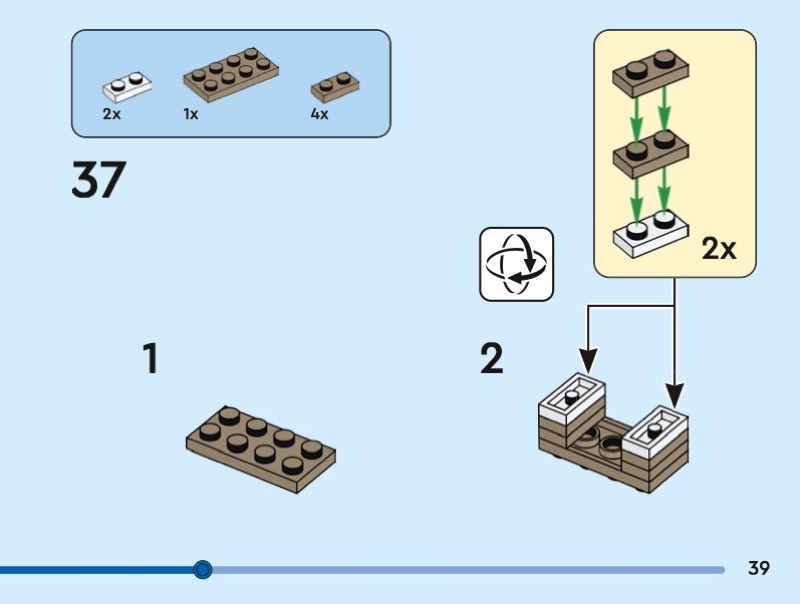 2x 1x 4x

37

2x

1

2

39