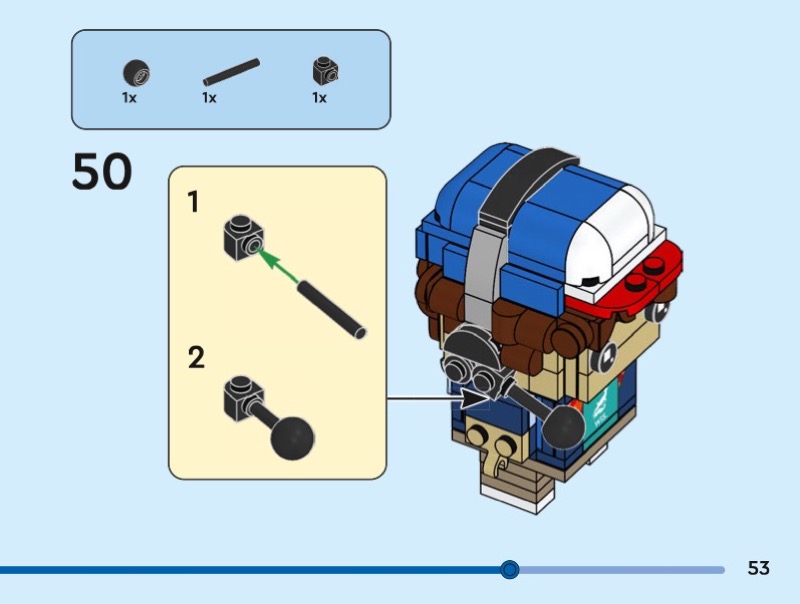 1x 1x 1x

50

1

2

53