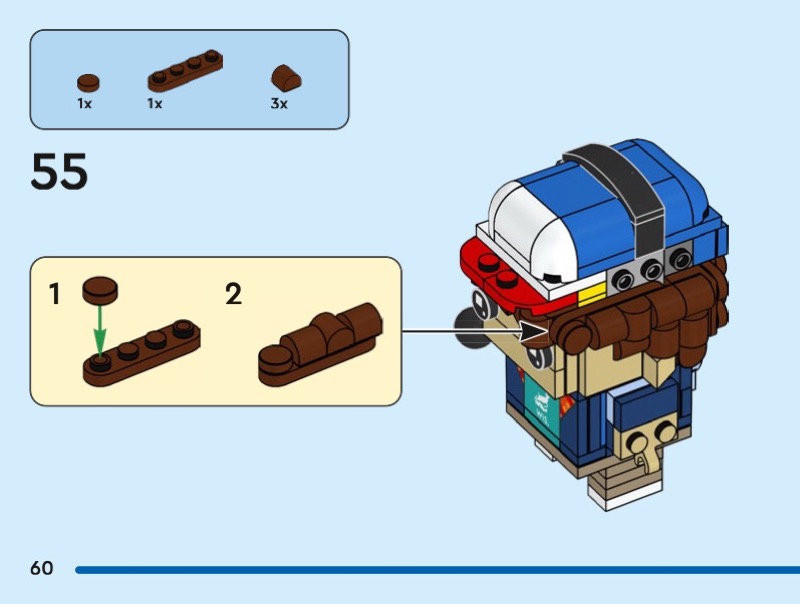 1x 1x 3x

55

1

2

60