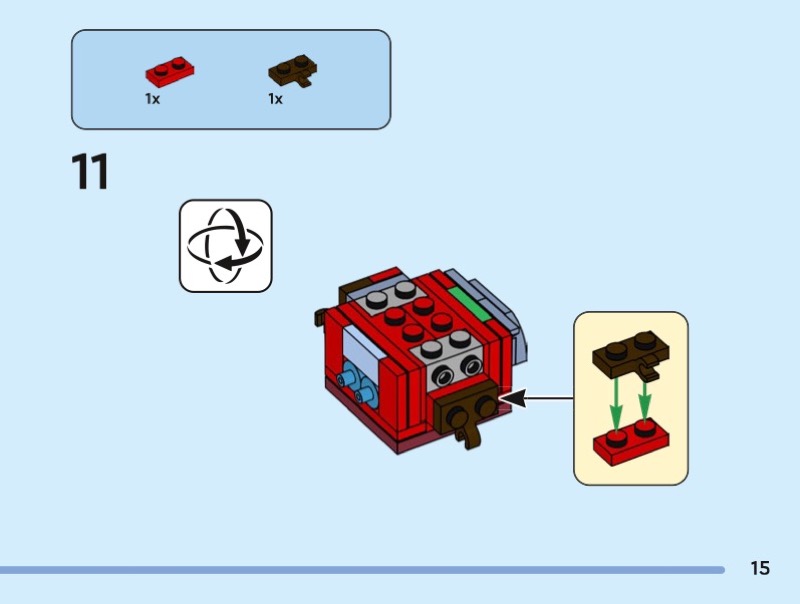 1x 1x

11

15