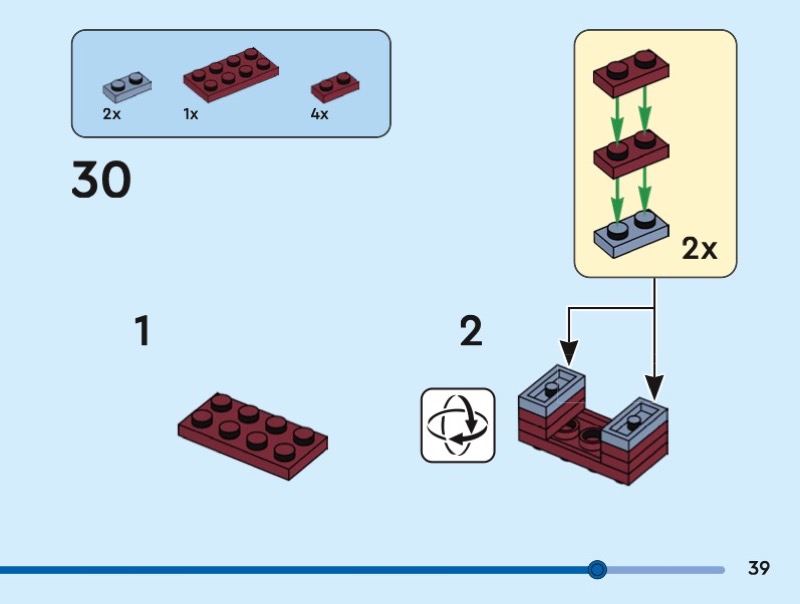 2x 1x 4x

30

2x

1

2

39