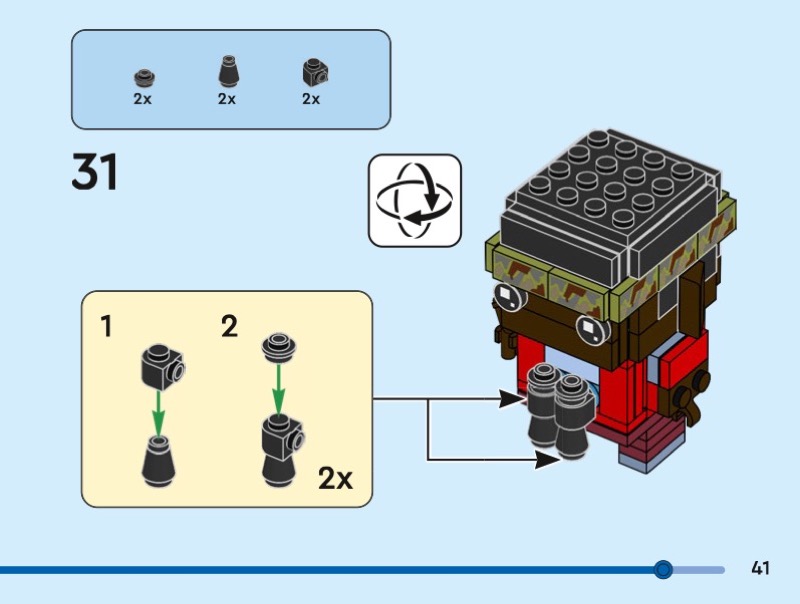 2x
2x
2x

31

1
2
2x

41