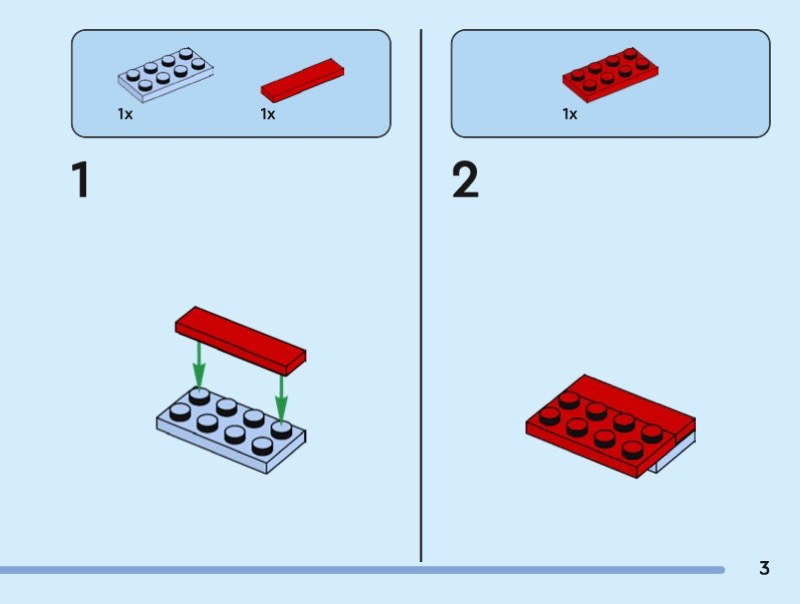 1x 1x

1

1x

2

3