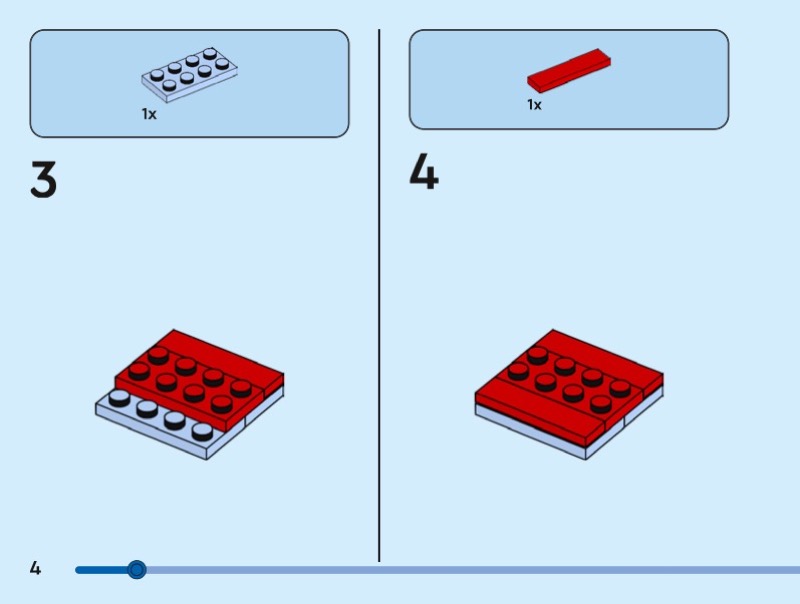 1x

3

1x

4

4