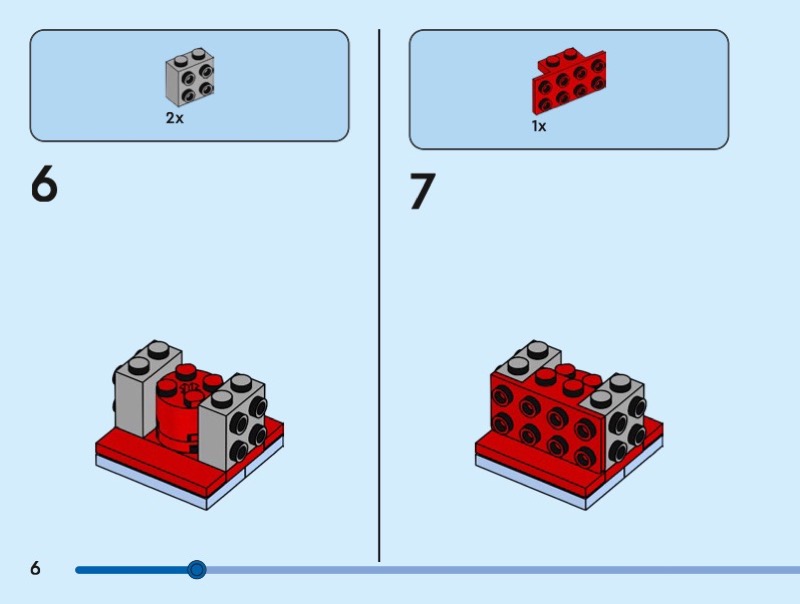 2x

6

1x

7

6