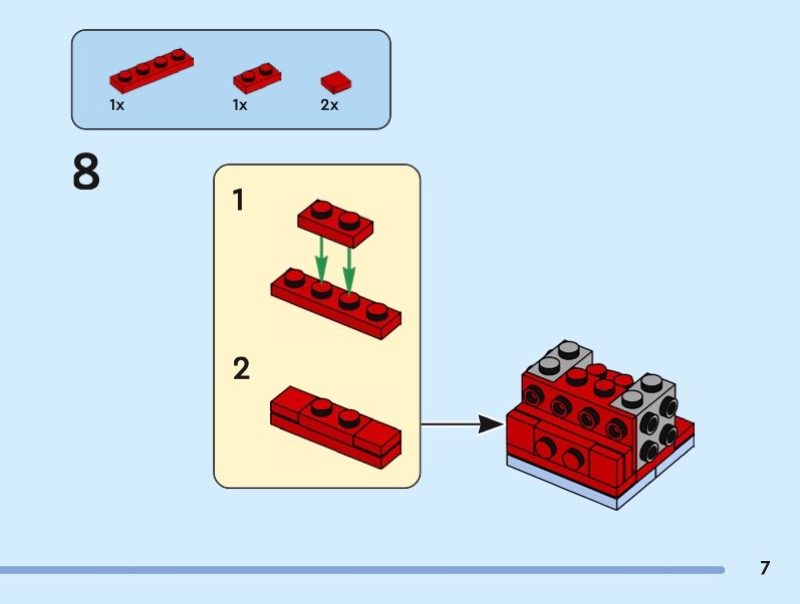 1x 1x 2x

8

1

2

7