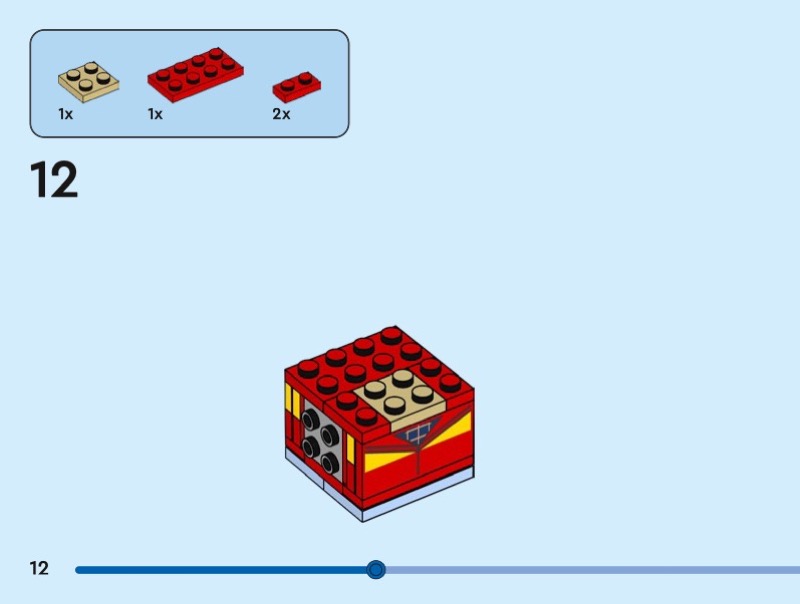 1x
1x
2x

12

12