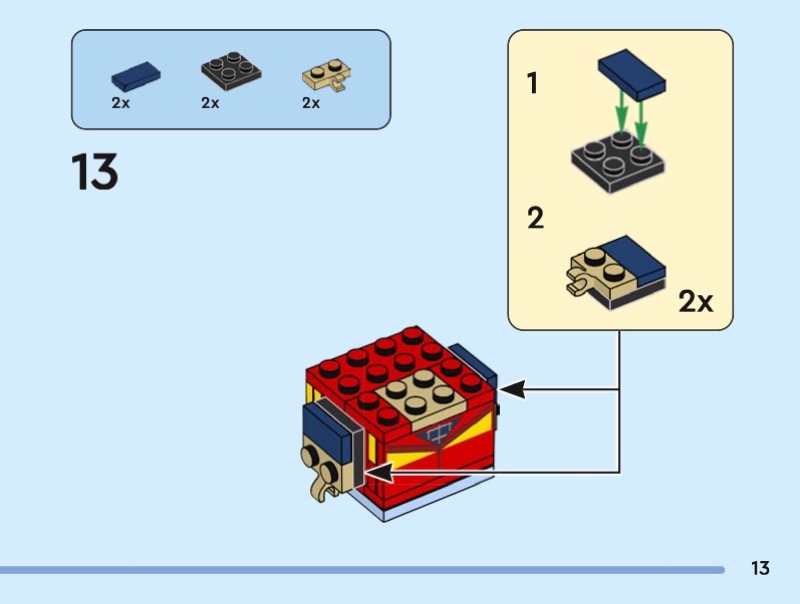 2x 2x 2x

13

1

2

2x

13