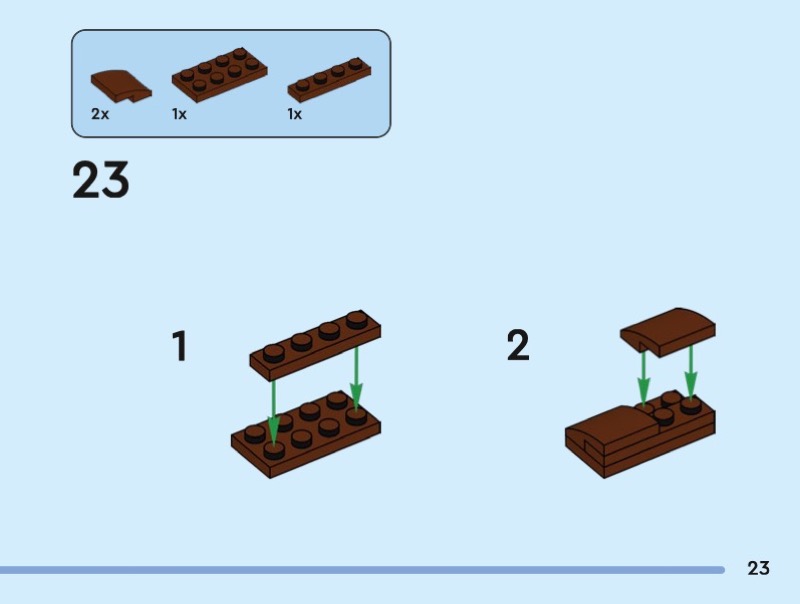 2x 1x 1x

23

1

2

23