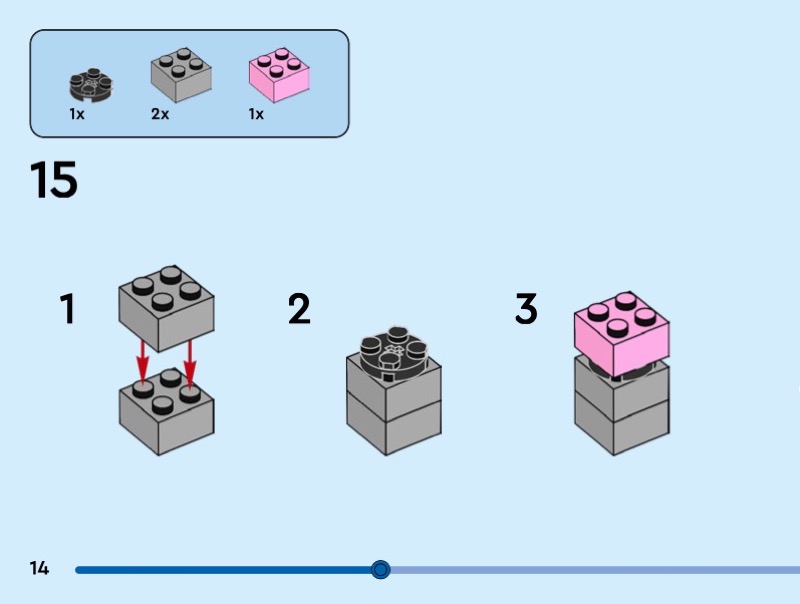 1x 2x 1x

15

1

2

3

14