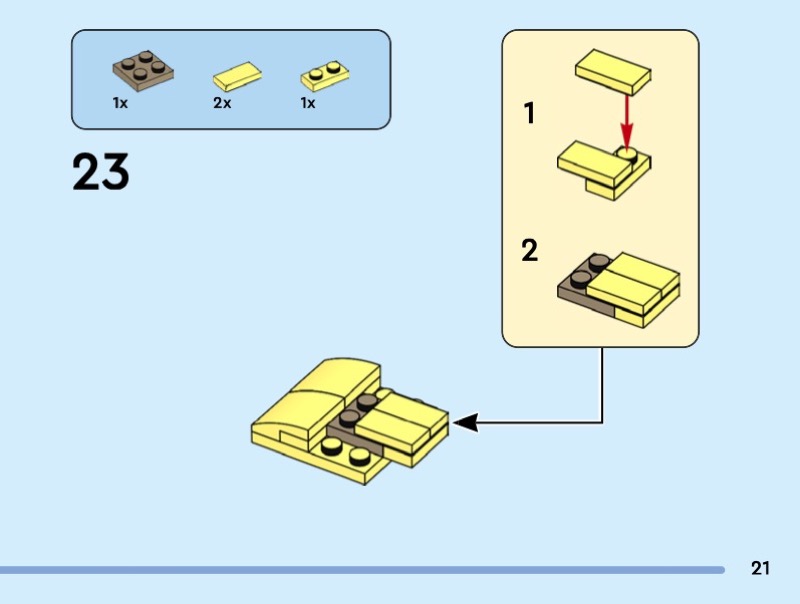 1x 2x 1x

23

1

2

21