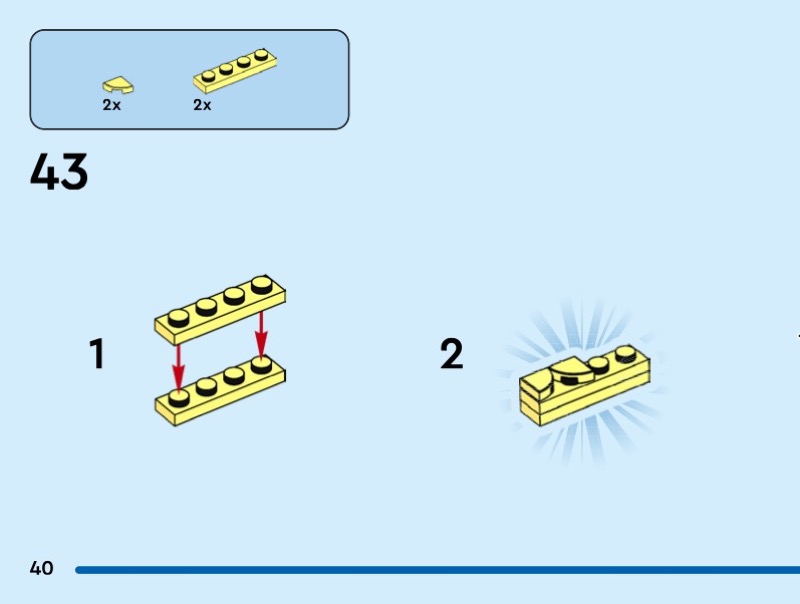 2x
2x

43

1

2

40