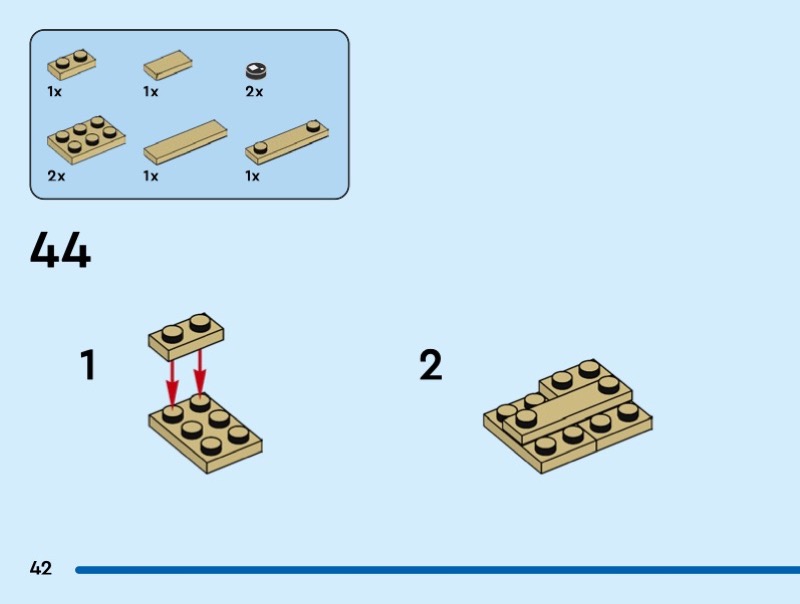 1x
1x
2x
2x
1x
1x

44

1

2

42