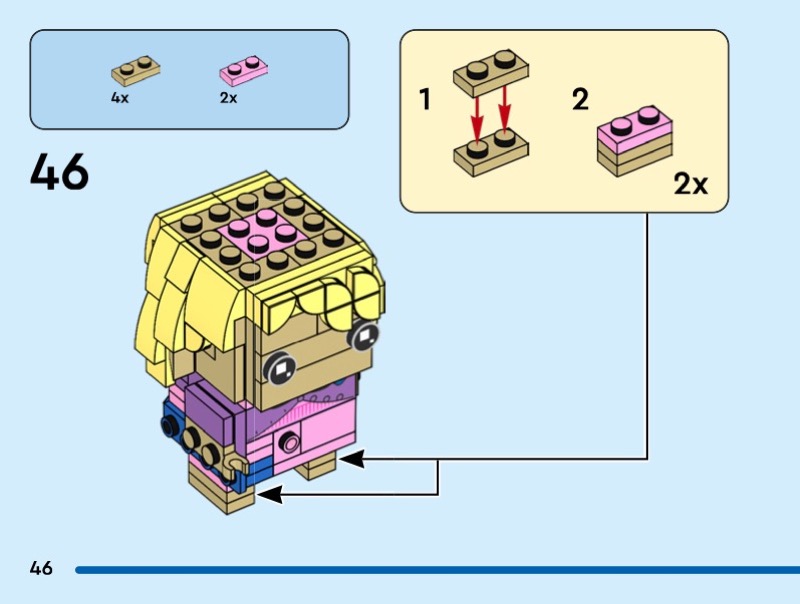 4x

2x

46

1

2

2x

46