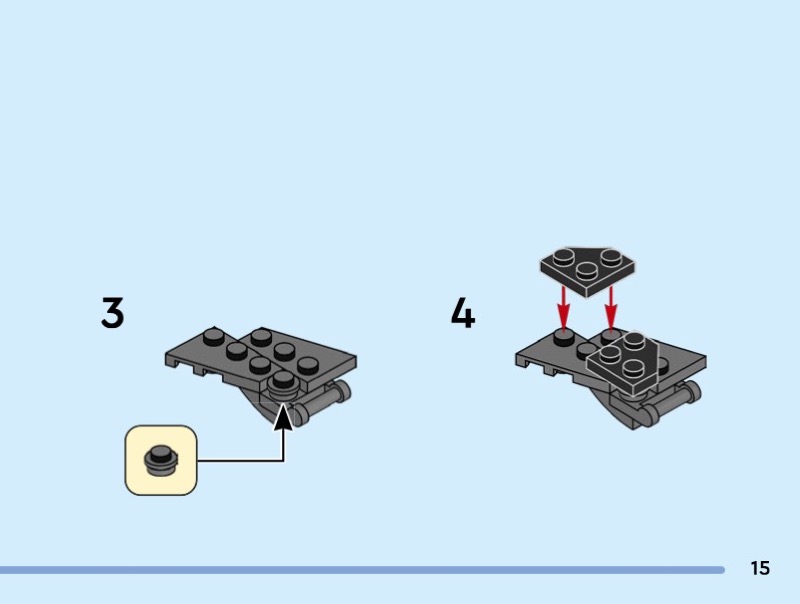 3

4

15