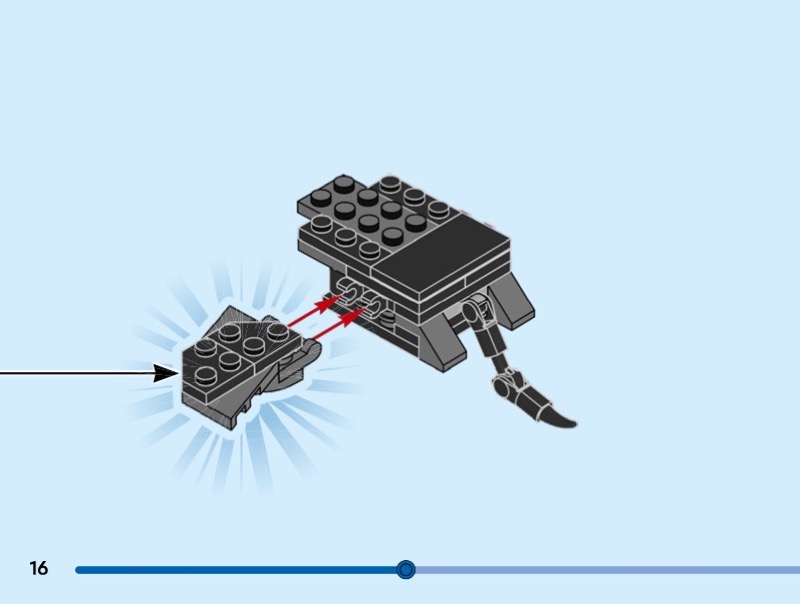 16