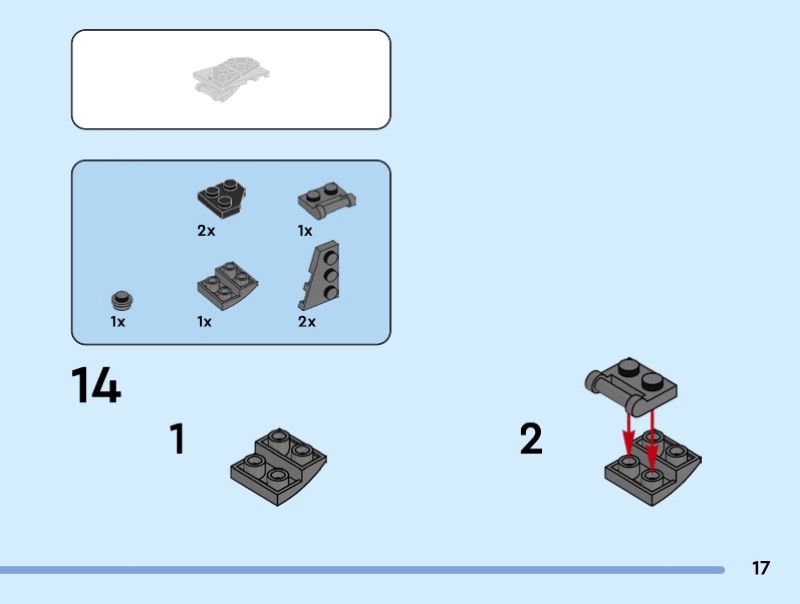 2x
1x
1x
1x
2x

14

1

2

17