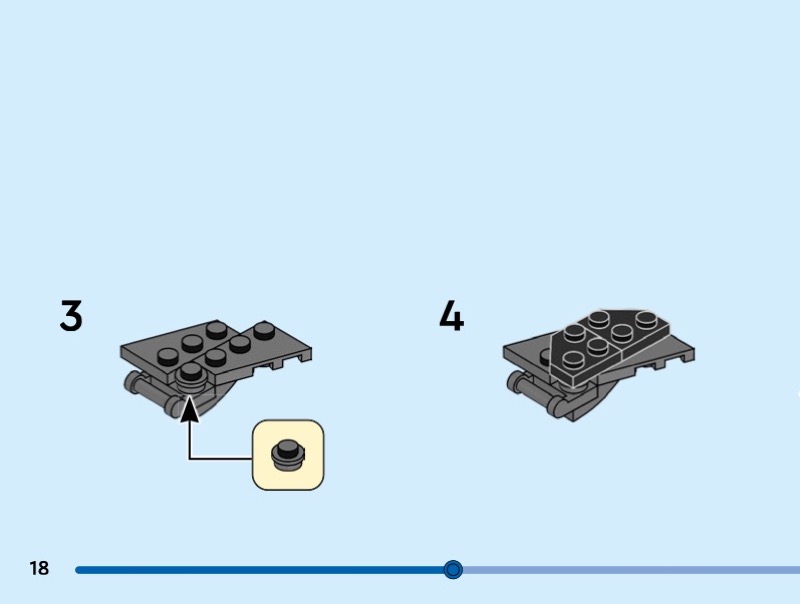 3

4

18