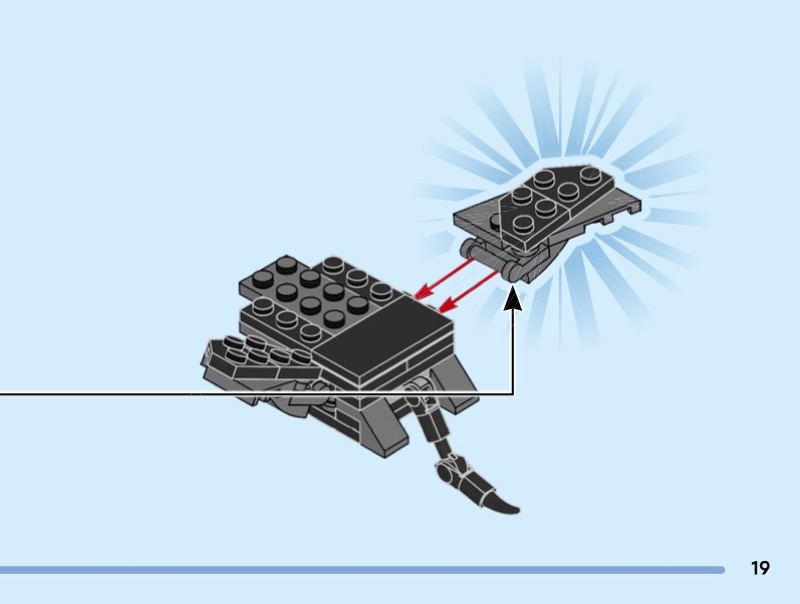 19