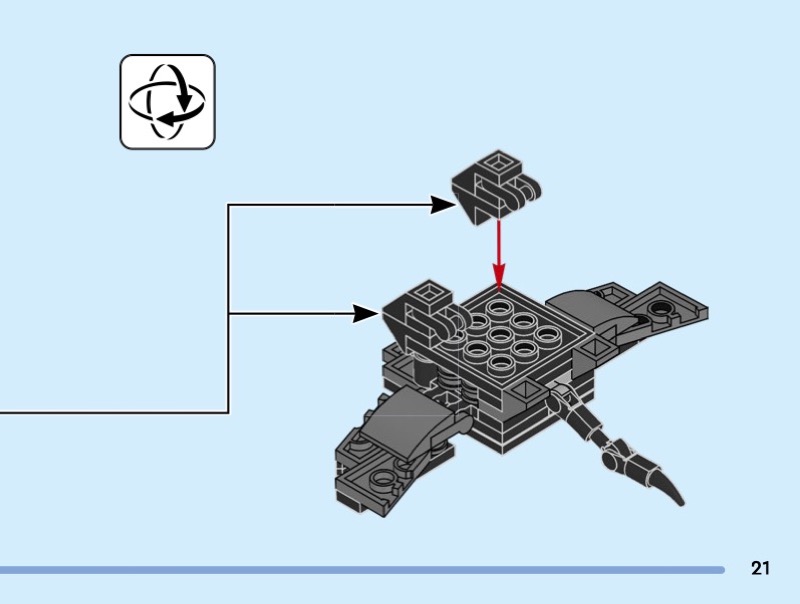 21