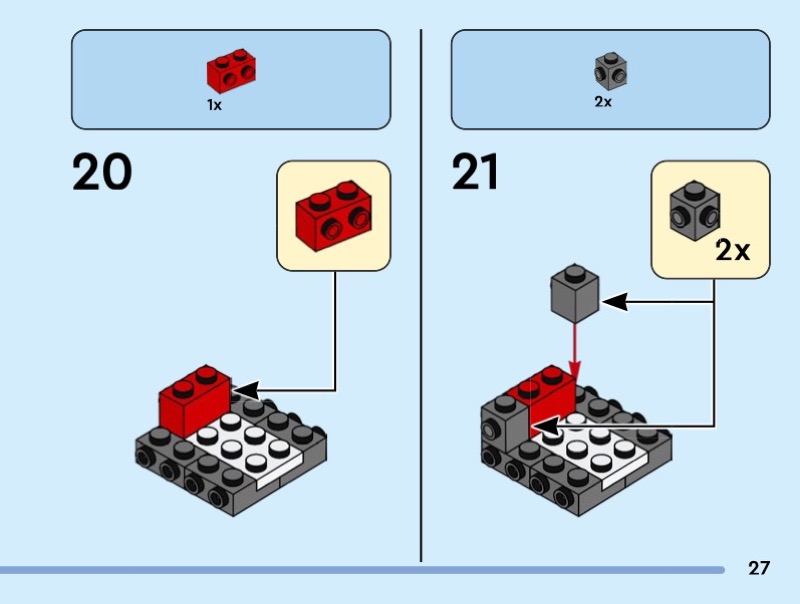 1x

20

2x

21

2x

27