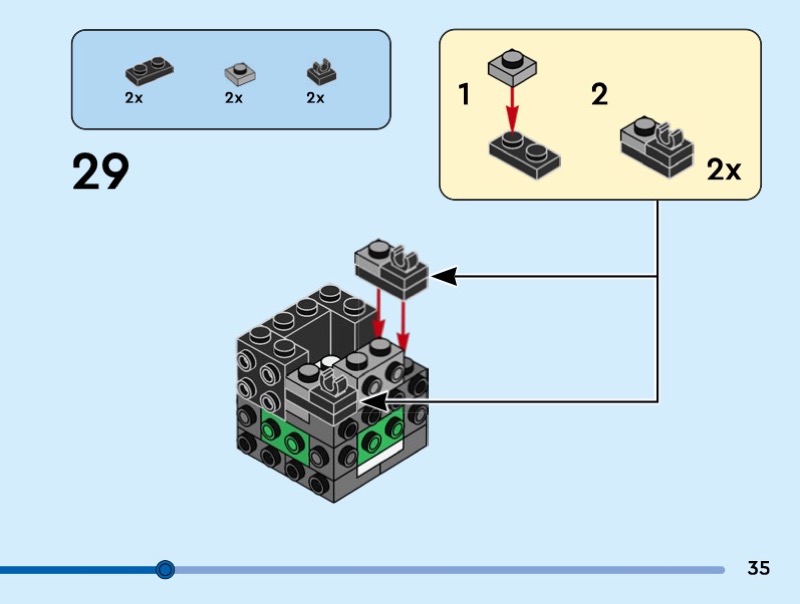 2x 2x 2x

29

1

2

2x

35