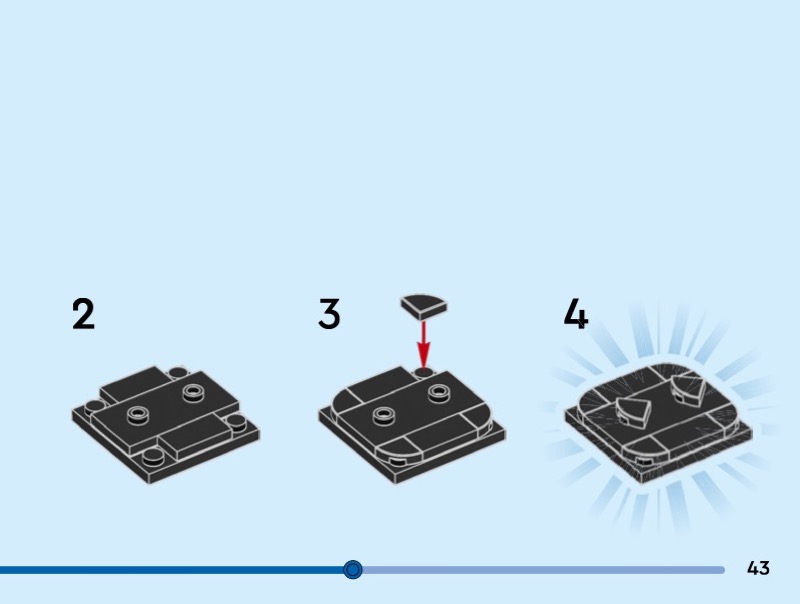 2

3

4

43