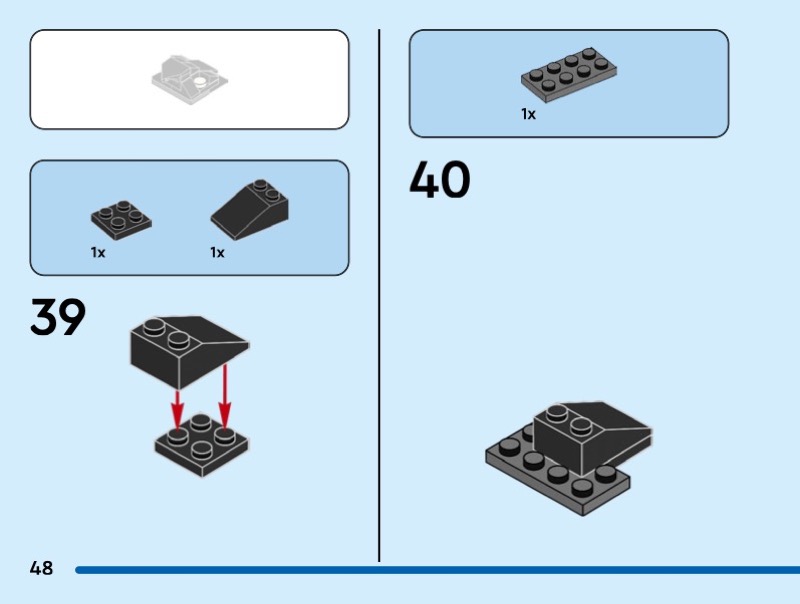 1x

1x

39

1x

40

48