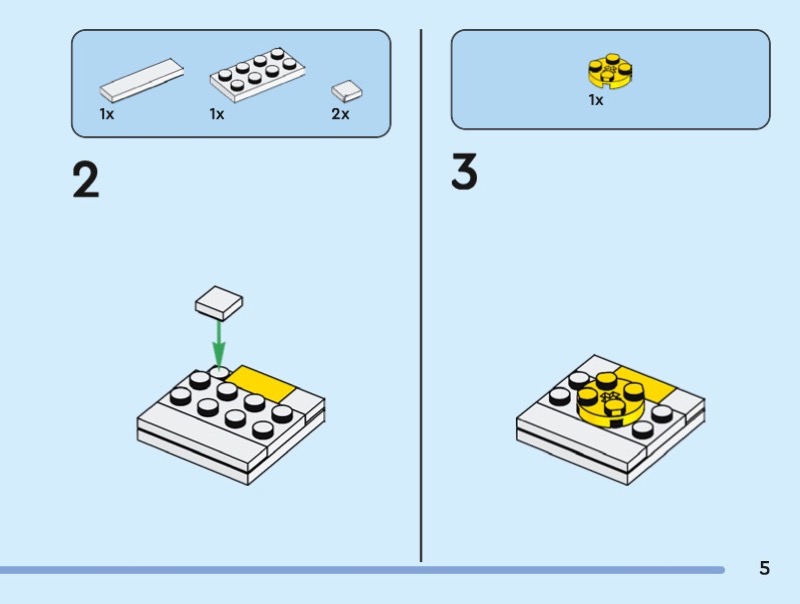 1x 1x 2x

2

1x

3

5