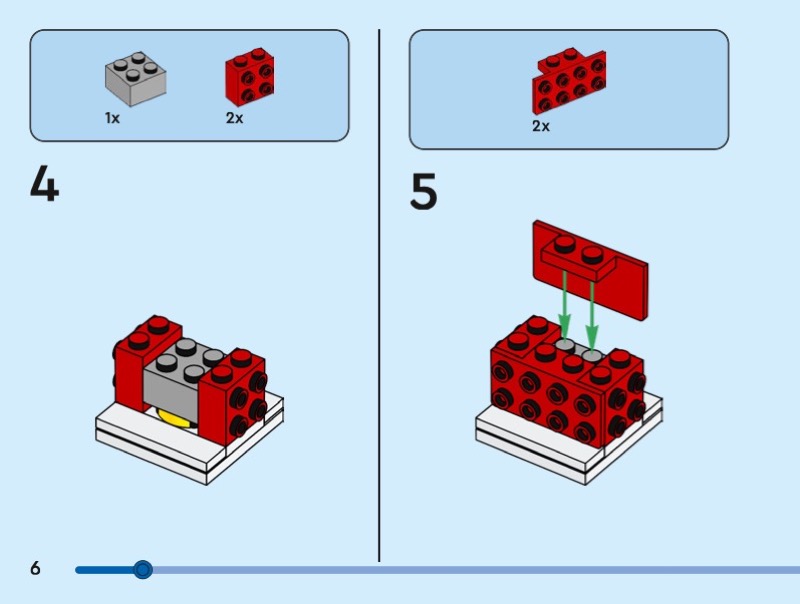 1x 2x

4

2x

5

6