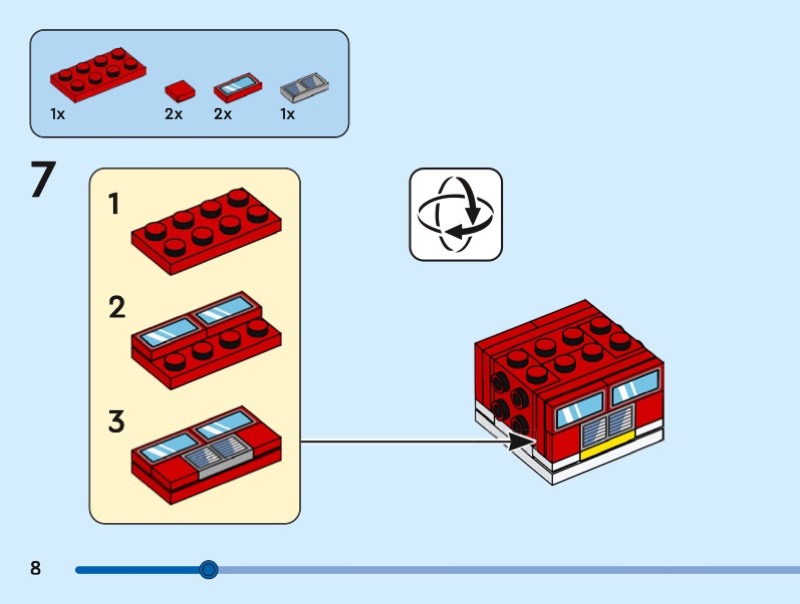 1x 2x 2x 1x

7

1

2

3

8