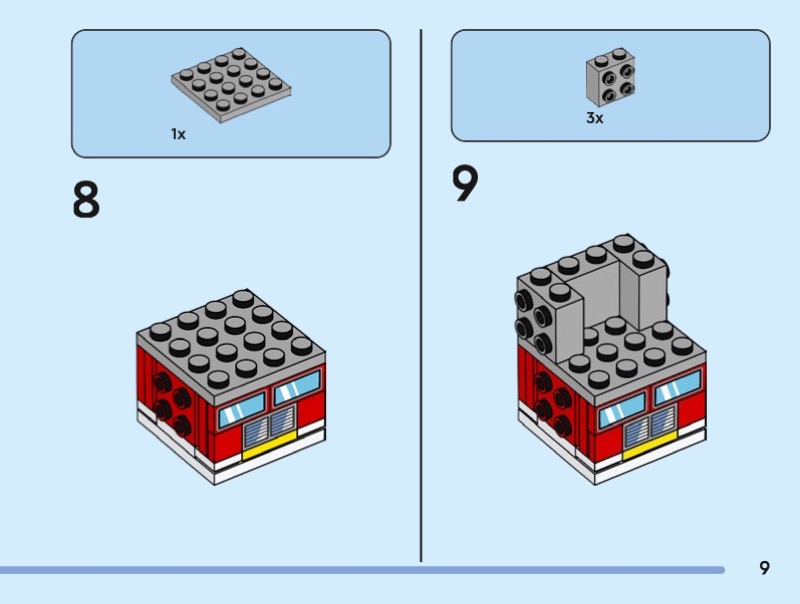 1x

8

3x

9

9