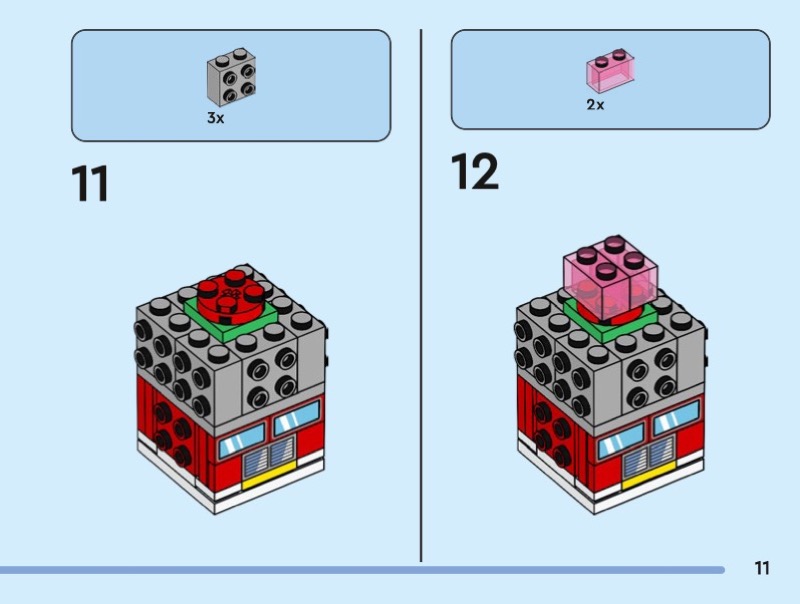 3x

11

2x

12

11