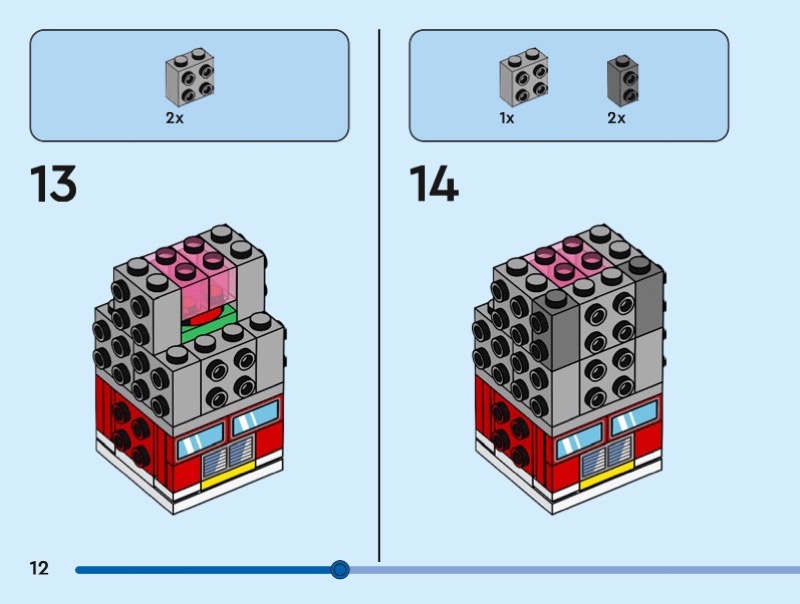 2x

13

1x

2x

14

12