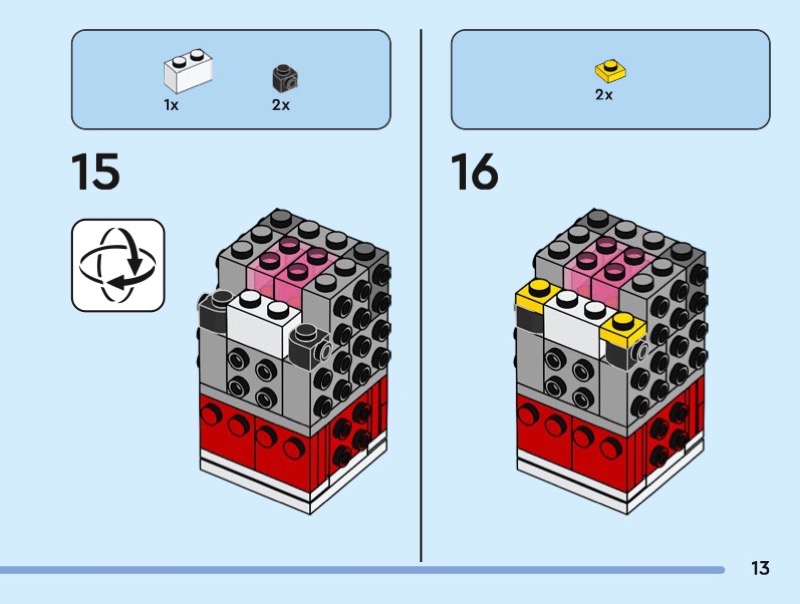 1x
2x

15

2x

16

13