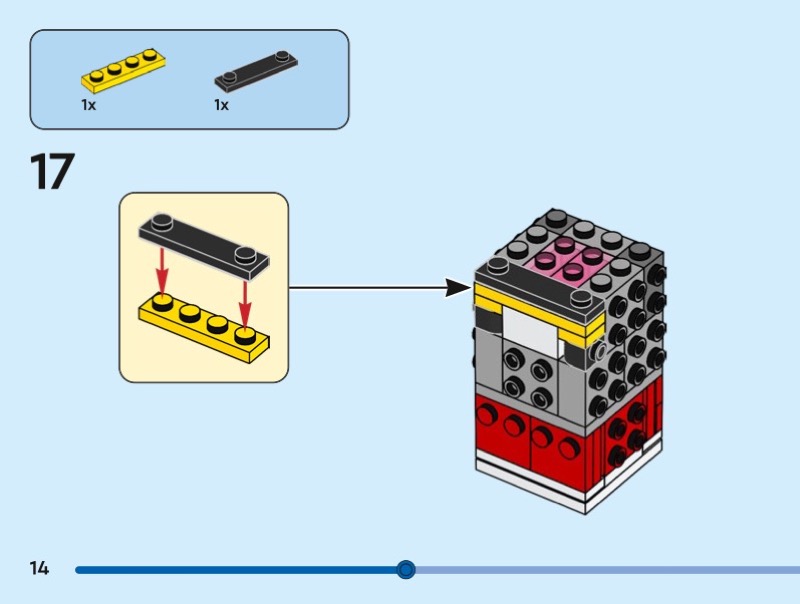 1x 1x

17

14