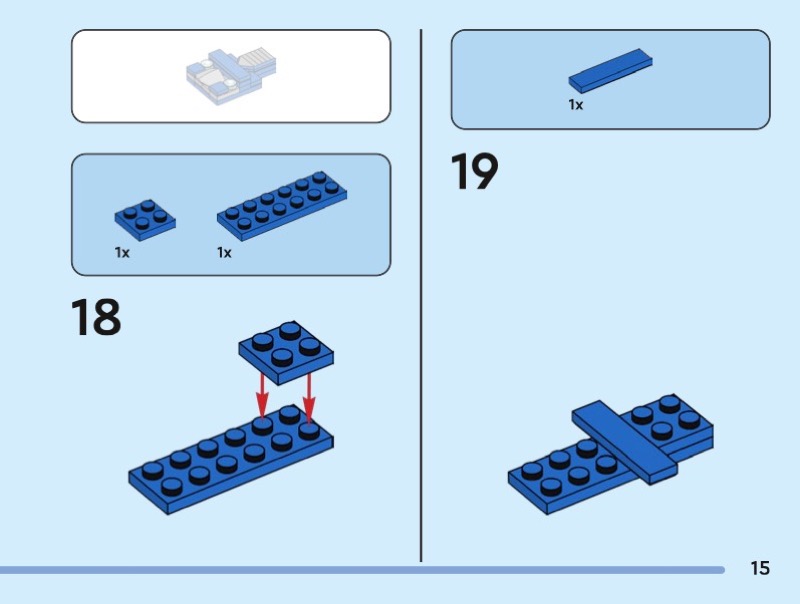 1x

1x

18

1x

19

15