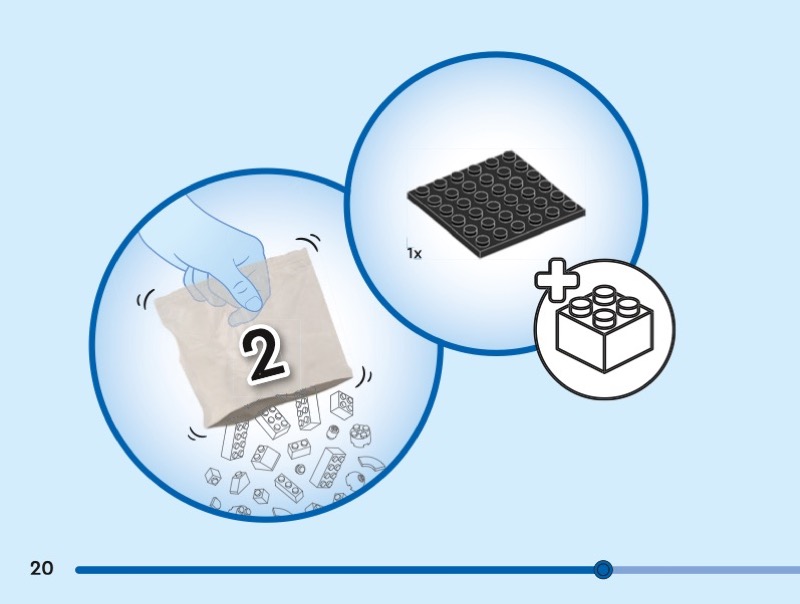 2

1x

20