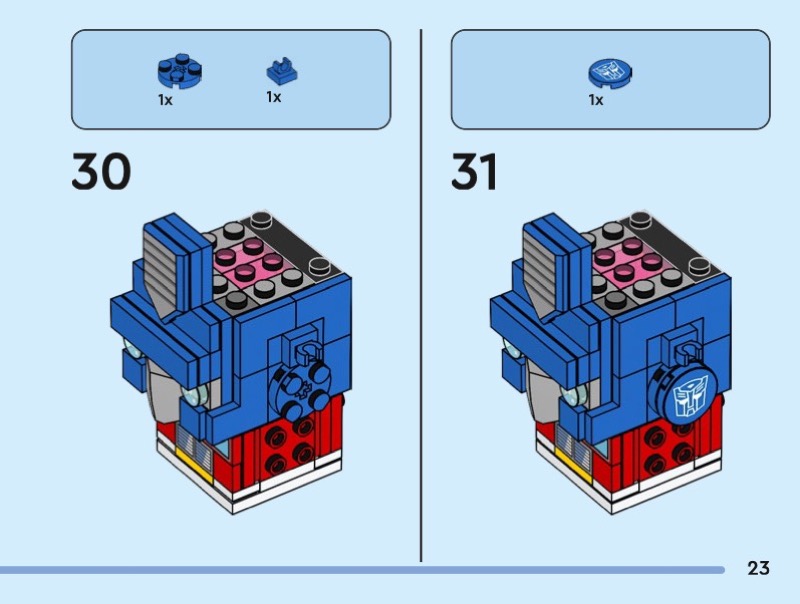 1x

1x

30

1x

31

23