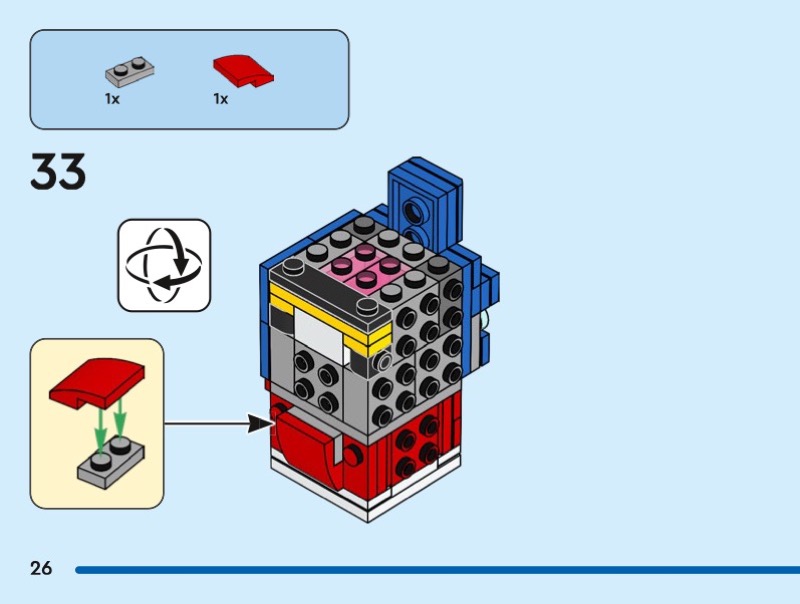 1x
1x

33

26