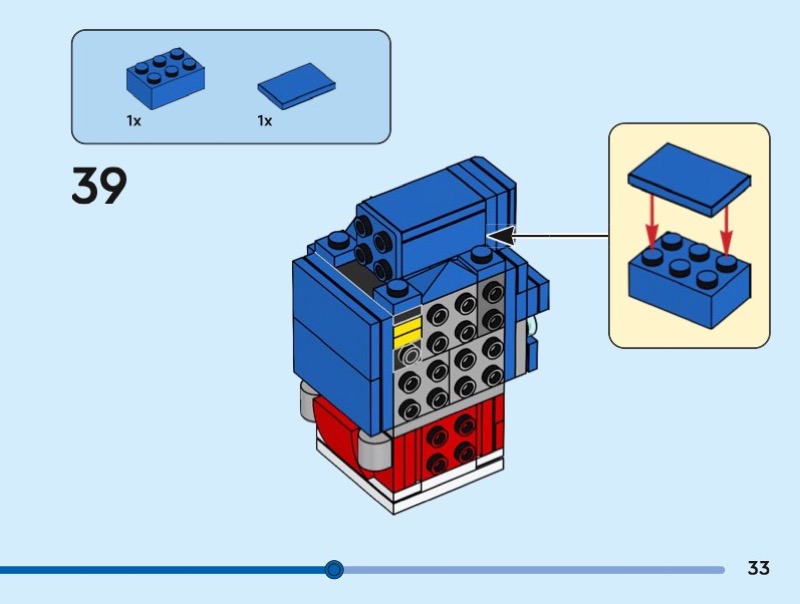 1x

1x

39

33