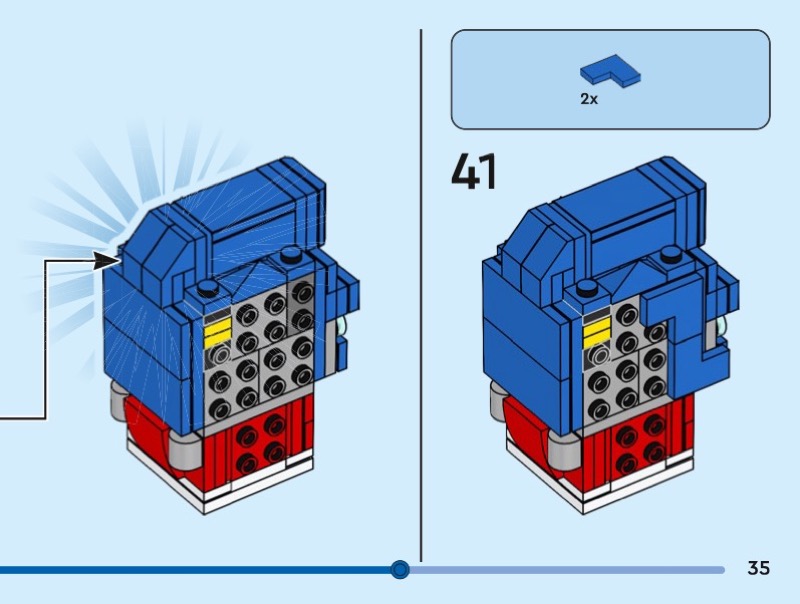 2x

41

35