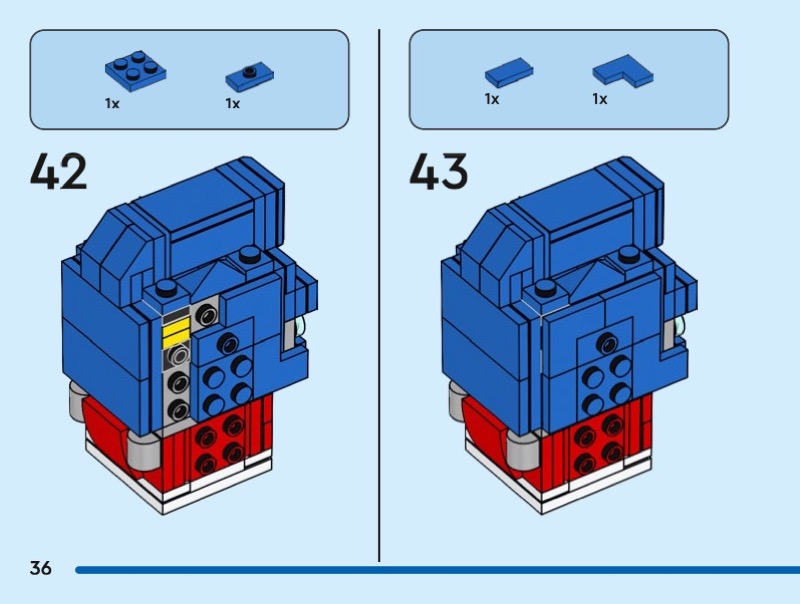 1x 1x

42

1x 1x

43

36