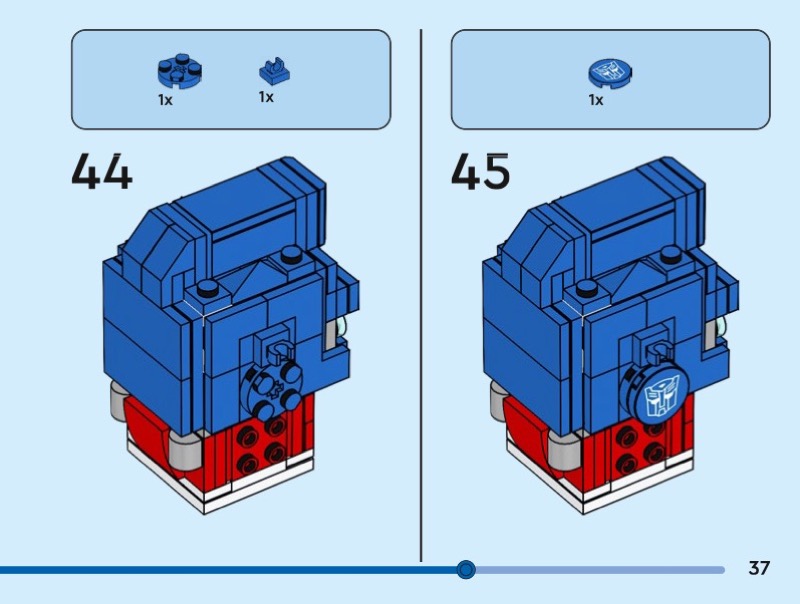 1x
1x

44

1x

45

37