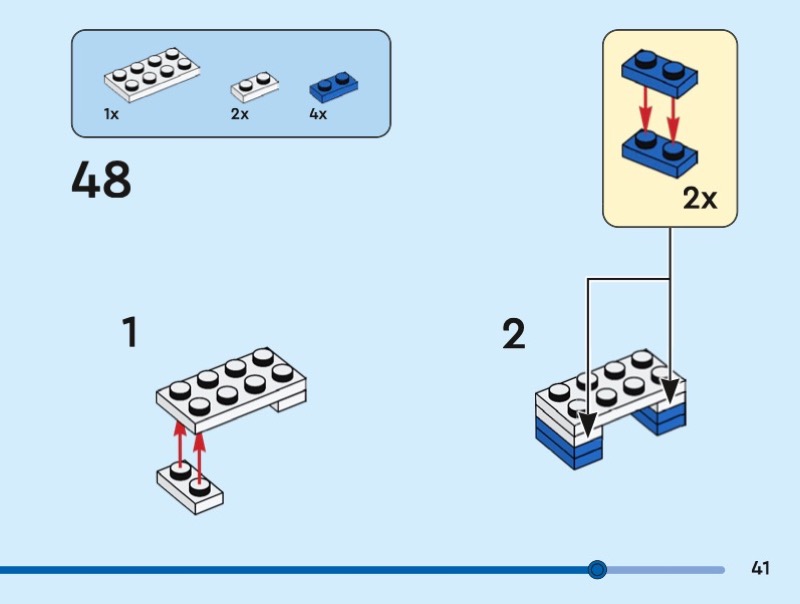 1x 2x 4x

48

2x

1

2

41