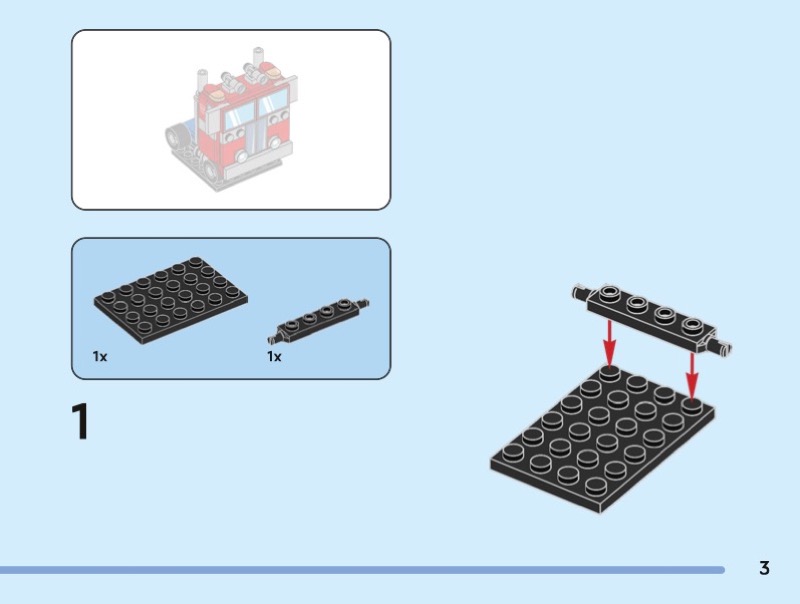 1x
1x

1

3