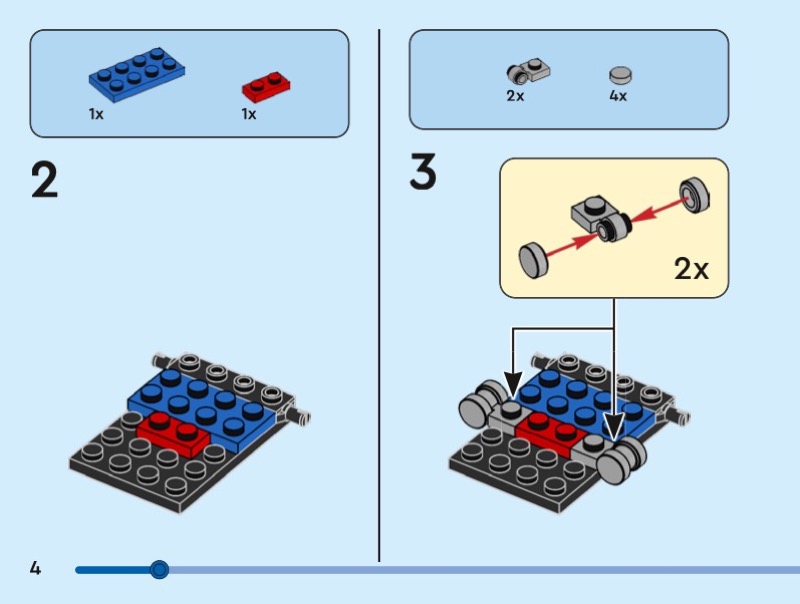 1x
1x

2

2x
4x

3

2x

4