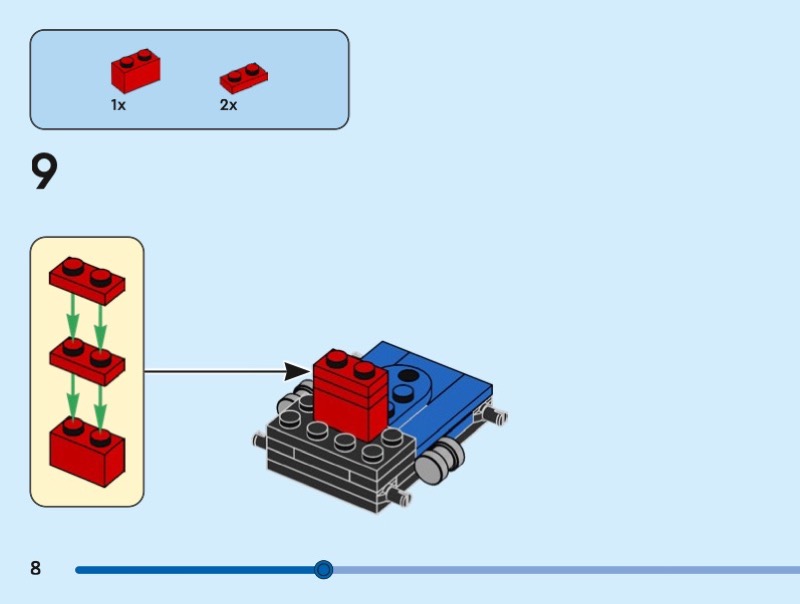 1x 2x

9

8