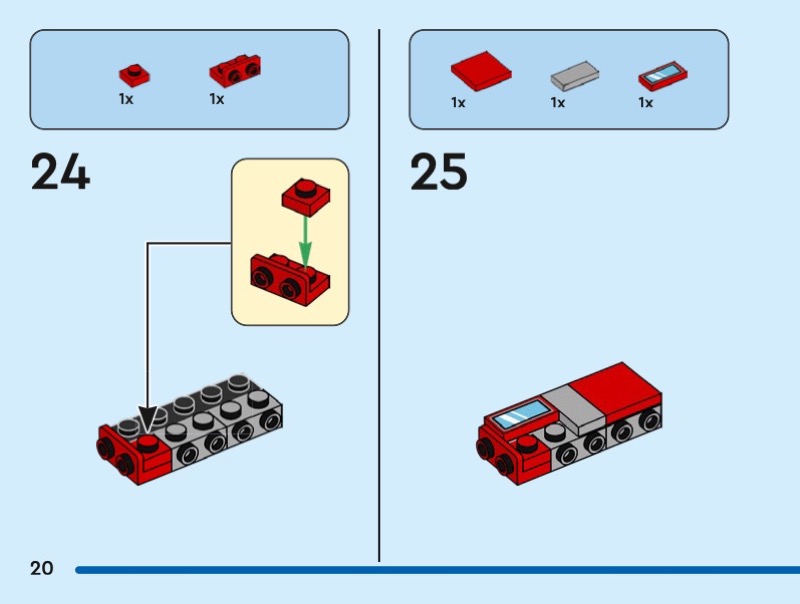 1x 1x

24

1x 1x 1x

25

20