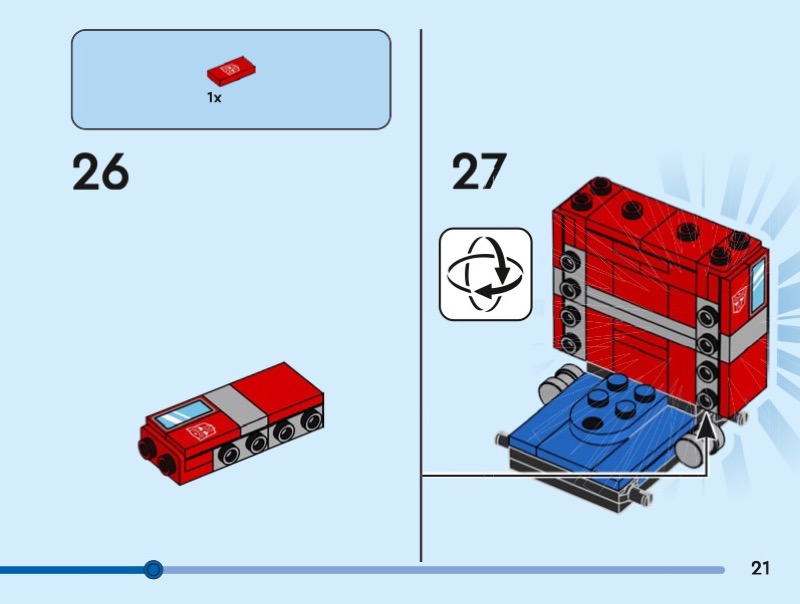 1x

26

27

21